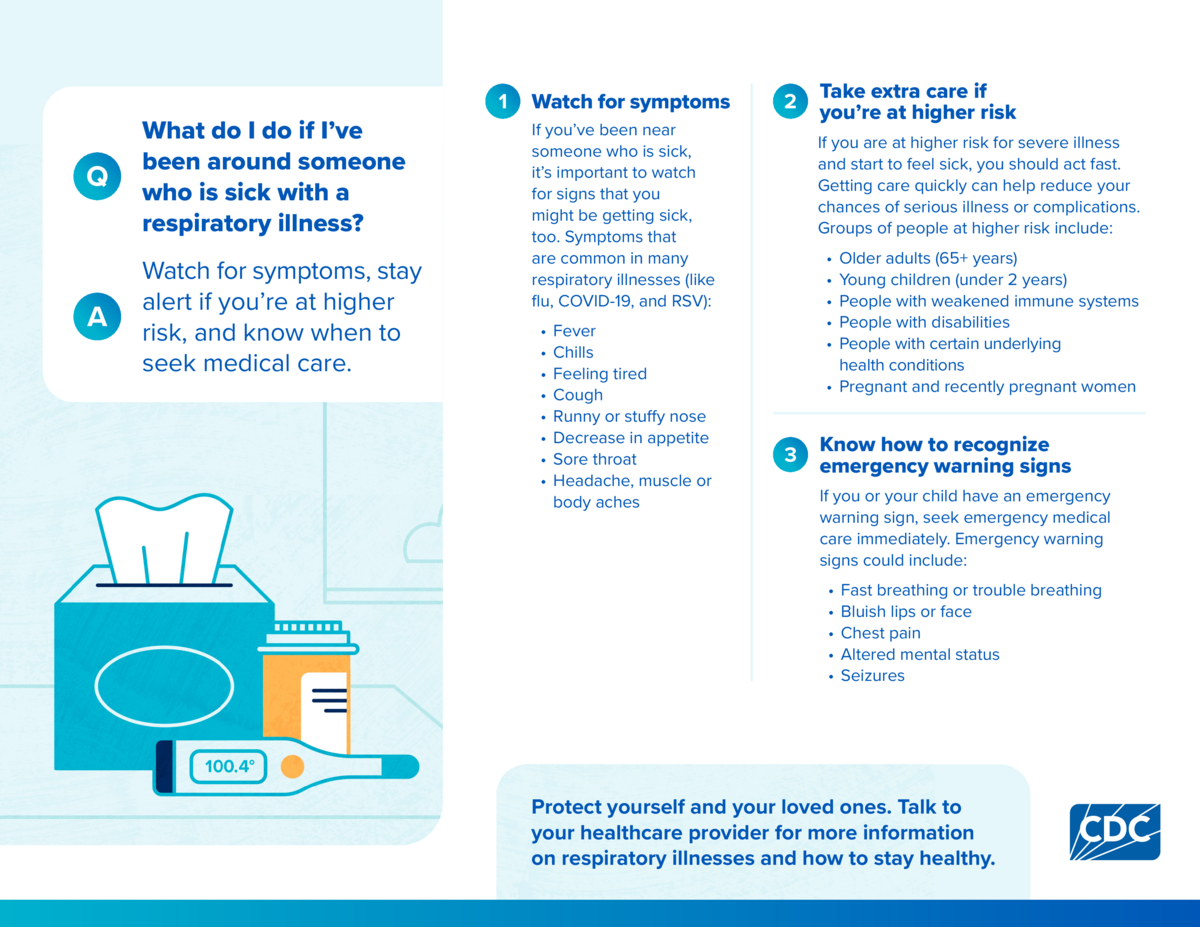 Q What do I do if I've been around someone who is sick with a respiratory illness?

A Watch for symptoms, stay alert if you're at higher risk, and know when to seek medical care.

100.4°

1 Watch for symptoms

If you've been near someone who is sick, it's important to watch for signs that you might be getting sick, too. Symptoms that are common in many respiratory illnesses (like flu, COVID-19, and RSV):

• Fever
• Chills
• Feeling tired
• Cough
• Runny or stuffy nose
• Decrease in appetite
• Sore throat
• Headache, muscle or body aches

2 Take extra care if you're at higher risk

If you are at higher risk for severe illness and start to feel sick, you should act fast. Getting care quickly can help reduce your chances of serious illness or complications. Groups of people at higher risk include:

• Older adults (65+ years)
• Young children (under 2 years)
• People with weakened immune systems
• People with disabilities
• People with certain underlying health conditions
• Pregnant and recently pregnant women

3 Know how to recognize emergency warning signs

If you or your child have an emergency warning sign, seek emergency medical care immediately. Emergency warning signs could include:

• Fast breathing or trouble breathing
• Bluish lips or face
• Chest pain
• Altered mental status
• Seizures

Protect yourself and your loved ones. Talk to your healthcare provider for more information on respiratory illnesses and how to stay healthy.

CDC